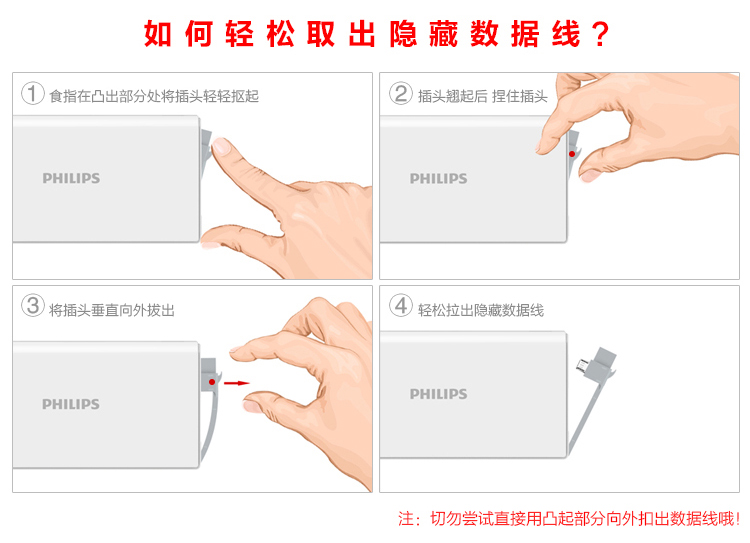 如何轻松取出隐藏数据线？

① 食指在凸出部分处将插头轻轻抠起

PHILIPS

② 插头翘起后 捏住插头

PHILIPS

③ 将插头垂直向外拔出

PHILIPS

④ 轻松拉出隐藏数据线

PHILIPS

注：切勿尝试直接用凸起部分向外扣出数据线哦!