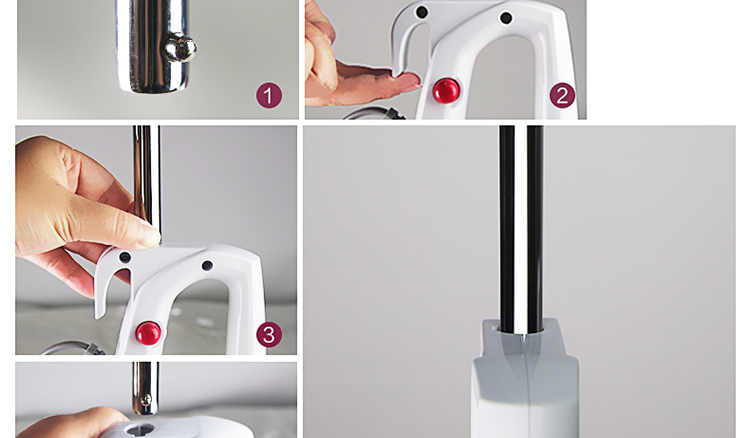 1

2

3